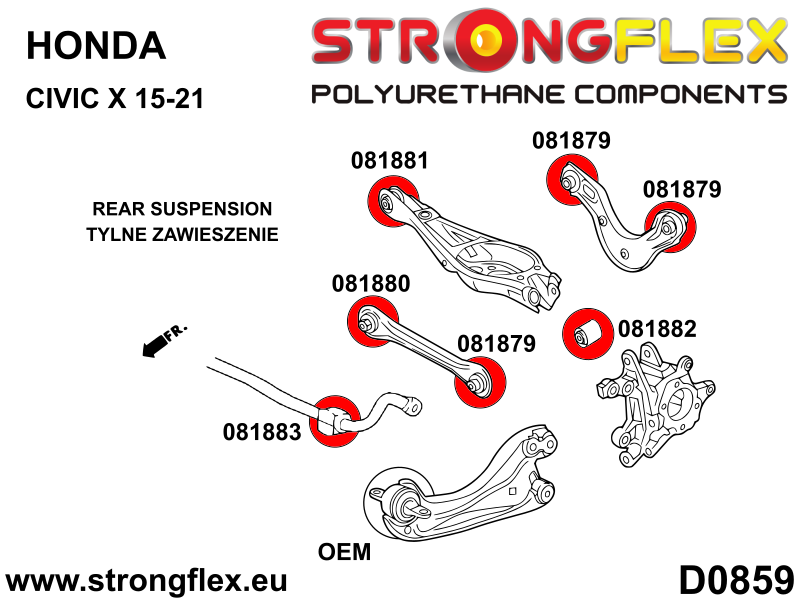 HONDA

CIVIC X 15-21

STRONGFLEX

POLYURETHANE COMPONENTS

REAR SUSPENSION
TYLNE ZAWIESZENIE

081881

081879

081879

081880

081879

081882

FR.

081883

OEM

www.strongflex.eu

D0859