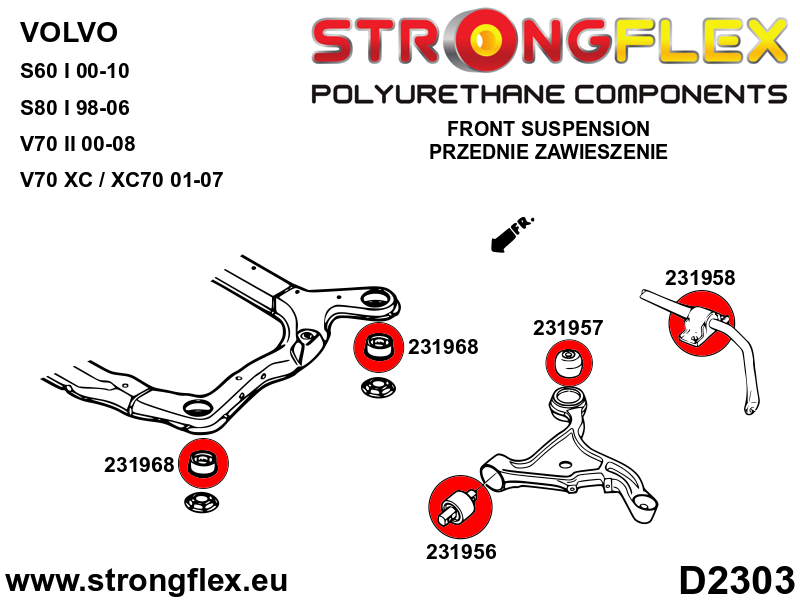 VOLVO
S60 I 00-10
S80 I 98-06
V70 II 00-08
V70 XC / XC70 01-07

STRONGFLEX
POLYURETHANE COMPONENTS
FRONT SUSPENSION
PRZEDNIE ZAWIESZENIE

FR.

231958
231957
231968
231968
231956

www.strongflex.eu
D2303